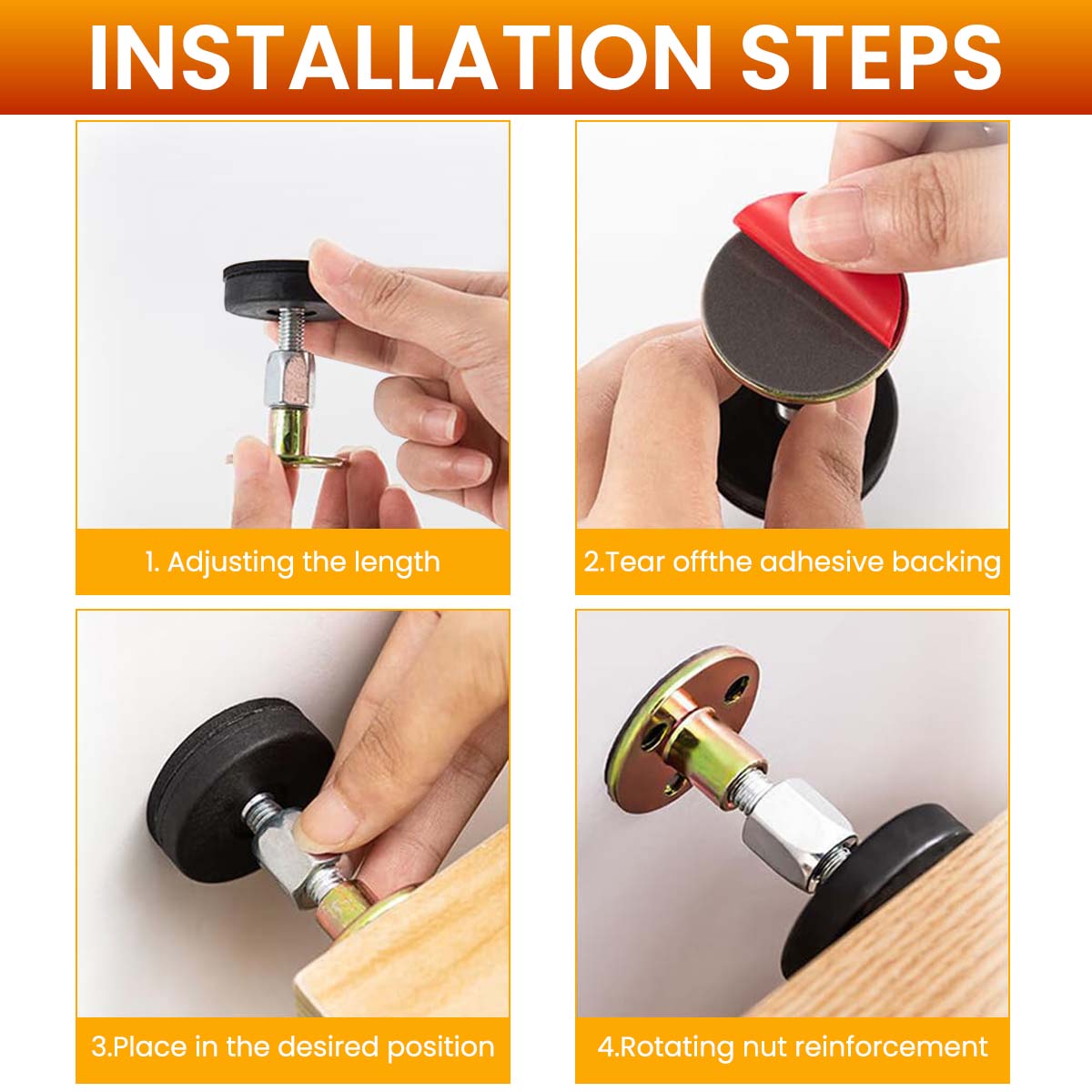 INSTALLATION STEPS

1. Adjusting the length

2.Tear offthe adhesive backing

3.Place in the desired position

4.Rotating nut reinforcement